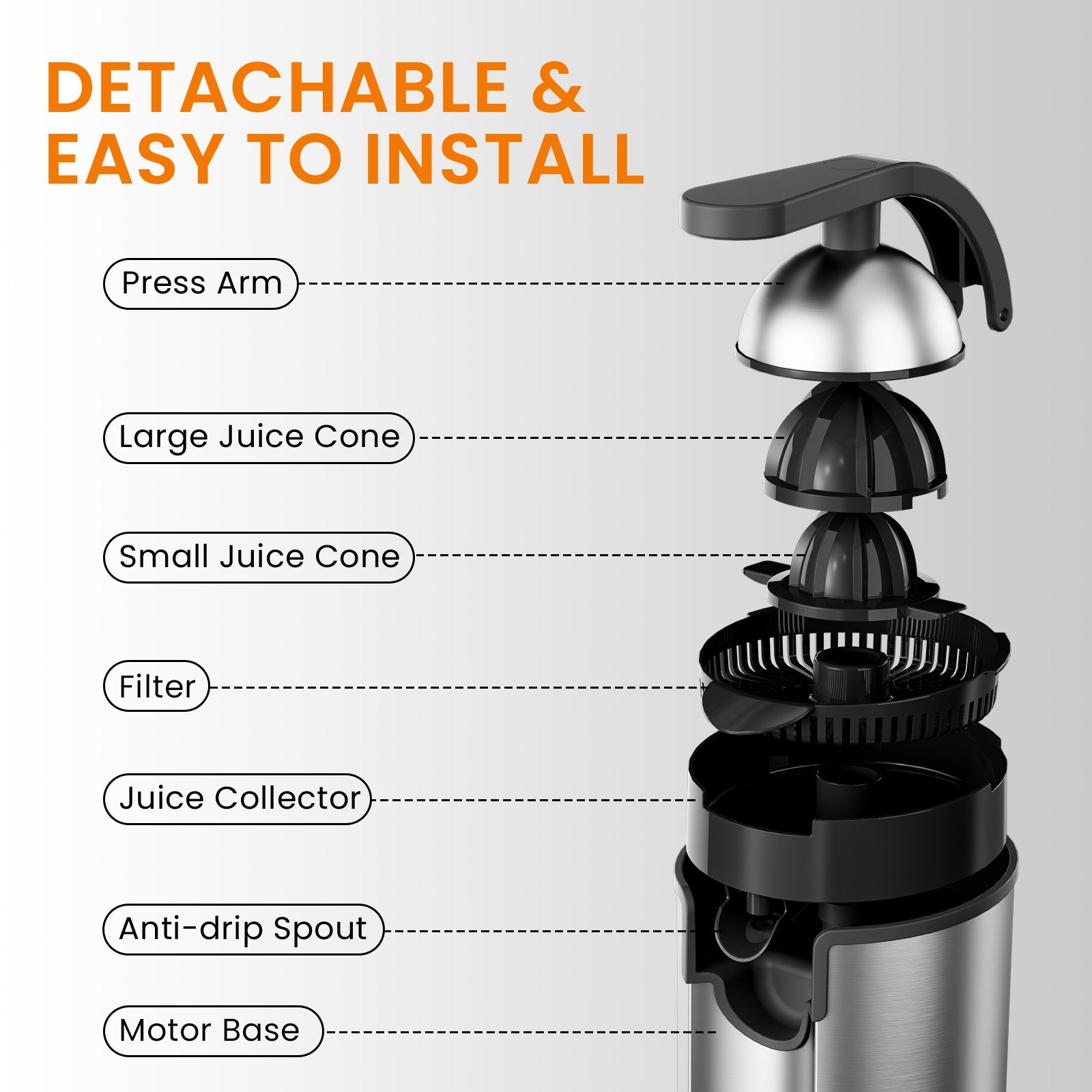 DETACHABLE & EASY TO INSTALL

Press Arm

Large Juice Cone

Small Juice Cone

Filter

Juice Collector

Anti-drip Spout

Motor Base