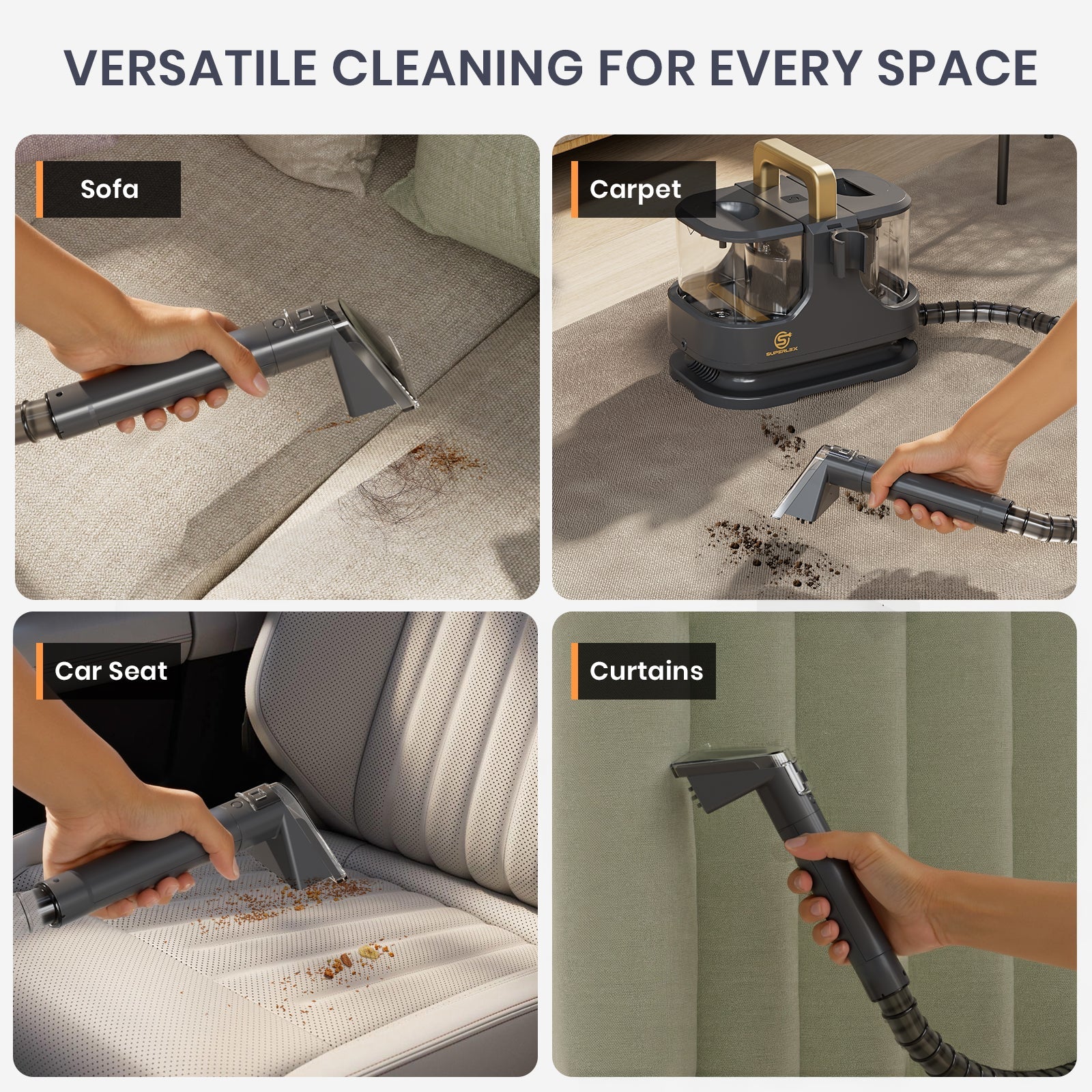 VERSATILE CLEANING FOR EVERY SPACE

Sofa

Carpet

SUPERLEX

Car Seat

Curtains