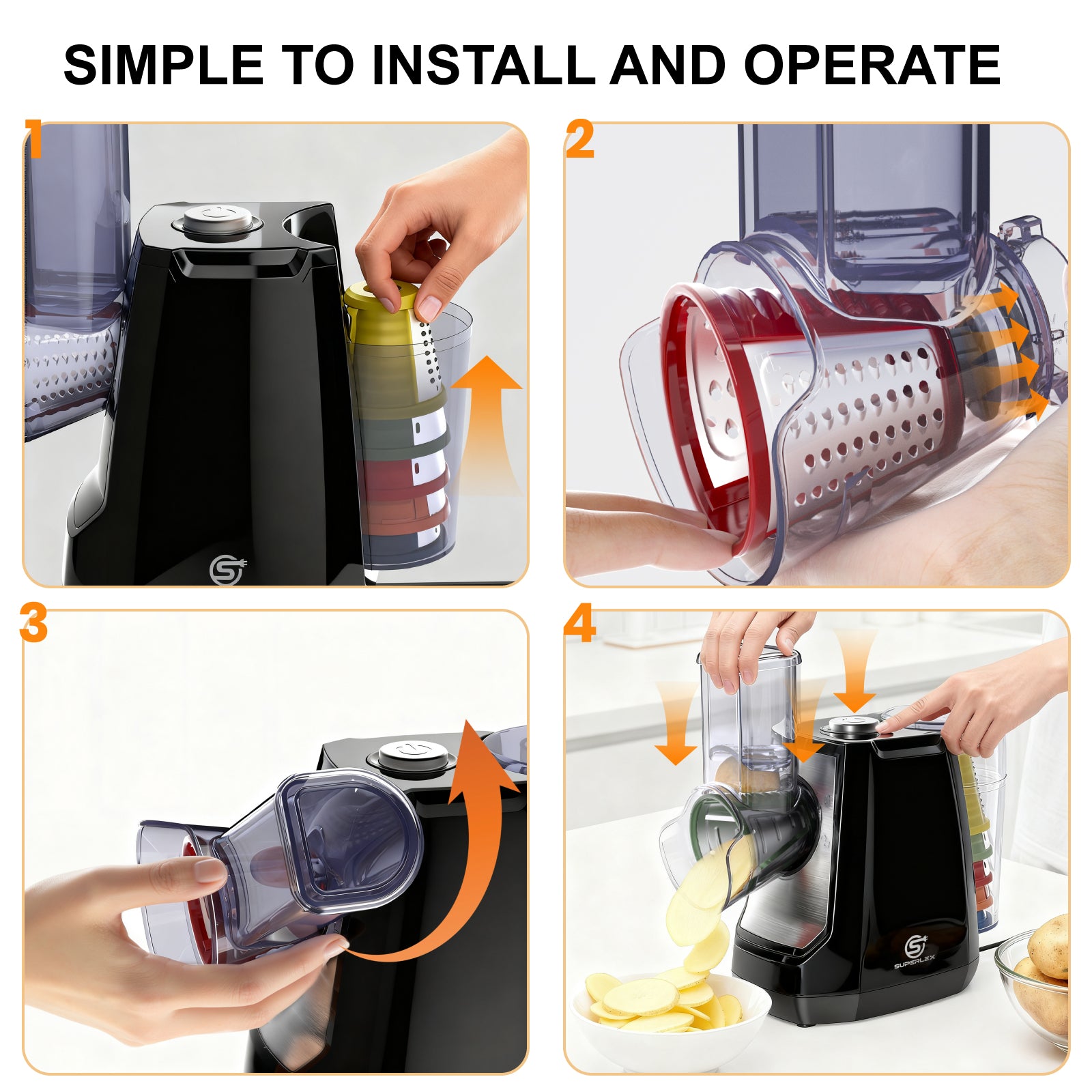 SIMPLE TO INSTALL AND OPERATE

1

2

3

4

SUPERLEX